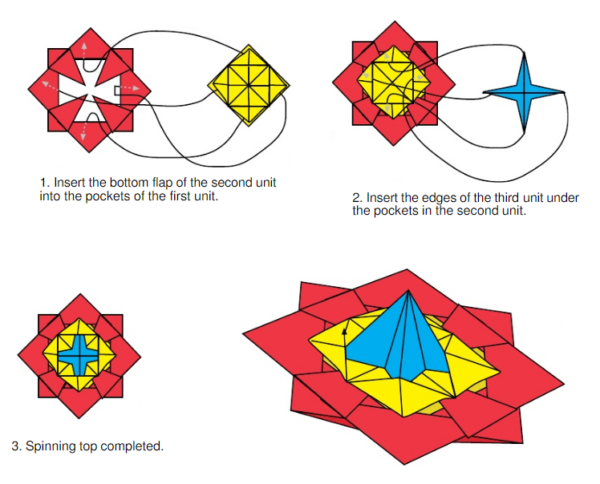 1. Insert the bottom flap of the second unit into the pockets of the first unit.

2. Insert the edges of the third unit under the pockets in the second unit.

3. Spinning top completed.